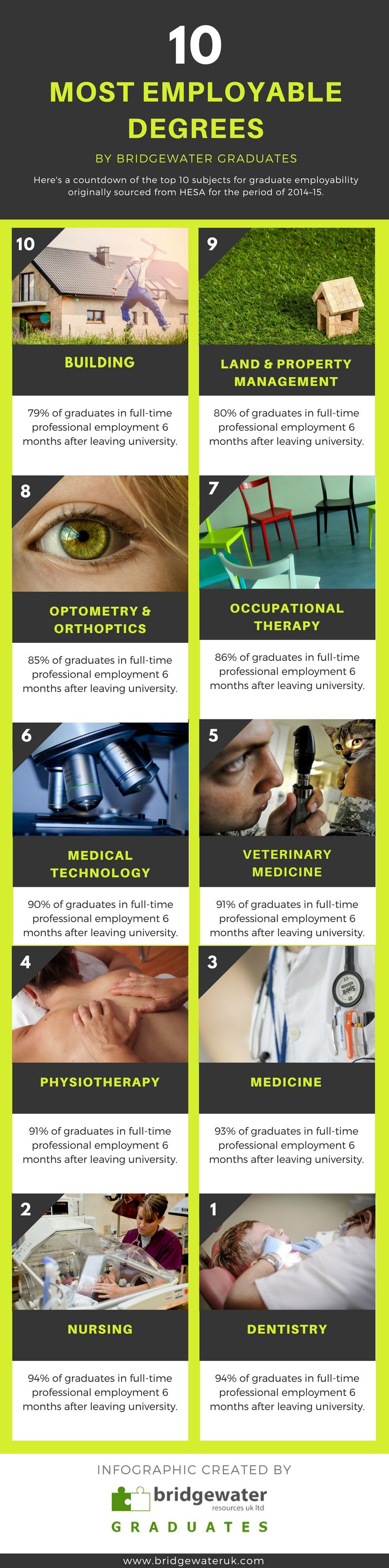 10

MOST EMPLOYABLE DEGREES

BY BRIDGEWATER GRADUATES

Here's a countdown of the top 10 subjects for graduate employability originally sourced from HESA for the period of 2014–15.

10

BUILDING

79% of graduates in full-time professional employment 6 months after leaving university.

9

LAND & PROPERTY MANAGEMENT

80% of graduates in full-time professional employment 6 months after leaving university.

8

OPTOMETRY & ORTHOPTICS

85% of graduates in full-time professional employment 6 months after leaving university.

7

OCCUPATIONAL THERAPY

86% of graduates in full-time professional employment 6 months after leaving university.

6

MEDICAL TECHNOLOGY

90% of graduates in full-time professional employment 6 months after leaving university.

5

VETERINARY MEDICINE

91% of graduates in full-time professional employment 6 months after leaving university.

4

PHYSIOTHERAPY

91% of graduates in full-time professional employment 6 months after leaving university.

3

MEDICINE

93% of graduates in full-time professional employment 6 months after leaving university.

2

NURSING

94% of graduates in full-time professional employment 6 months after leaving university.

1

DENTISTRY

94% of graduates in full-time professional employment 6 months after leaving university.

INFOGRAPHIC CREATED BY

bridgewater
resources uk ltd

GRADUATES

www.bridgewateruk.com