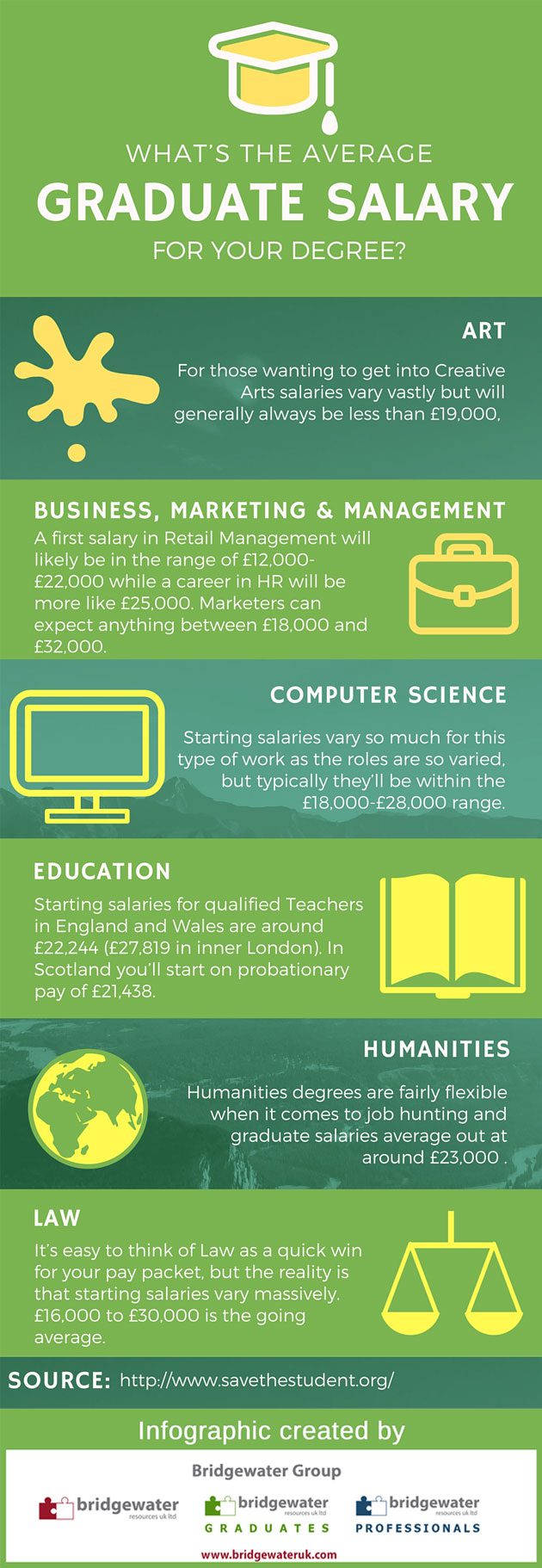 WHAT'S THE AVERAGE
GRADUATE SALARY
FOR YOUR DEGREE?

ART

For those wanting to get into Creative Arts salaries vary vastly but will generally always be less than £19,000,

BUSINESS, MARKETING & MANAGEMENT

A first salary in Retail Management will likely be in the range of £12,000-£22,000 while a career in HR will be more like £25,000. Marketers can expect anything between £18,000 and £32,000.

COMPUTER SCIENCE

Starting salaries vary so much for this type of work as the roles are so varied, but typically they'll be within the £18,000-£28,000 range.

EDUCATION

Starting salaries for qualified Teachers in England and Wales are around £22,244 (£27,819 in inner London). In Scotland you'll start on probationary pay of £21,438.

HUMANITIES

Humanities degrees are fairly flexible when it comes to job hunting and graduate salaries average out at around £23,000 .

LAW

It's easy to think of Law as a quick win for your pay packet, but the reality is that starting salaries vary massively. £16,000 to £30,000 is the going average.

SOURCE: http://www.savethestudent.org/

Infographic created by

Bridgewater Group

bridgewater resources uk ltd

bridgewater resources uk ltd GRADUATES

bridgewater resources uk ltd PROFESSIONALS

www.bridgewateruk.com